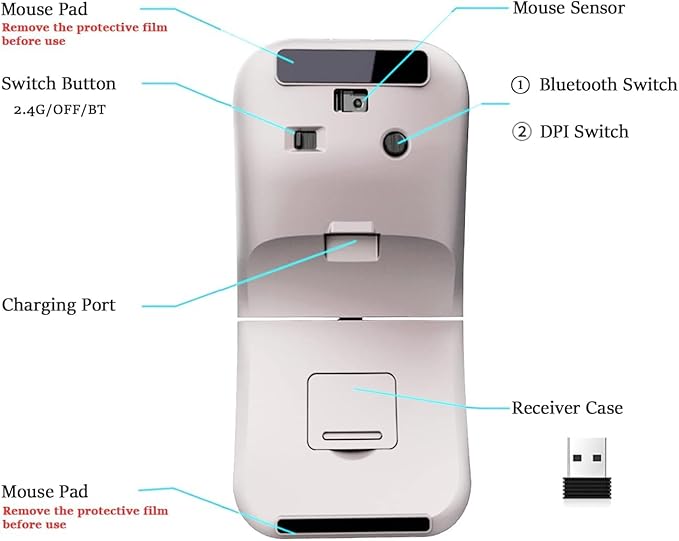 Mouse Pad
Remove the protective film before use

Mouse Sensor

Switch Button
2.4G/OFF/BT

① Bluetooth Switch

② DPI Switch

Charging Port

Receiver Case

Mouse Pad
Remove the protective film before use