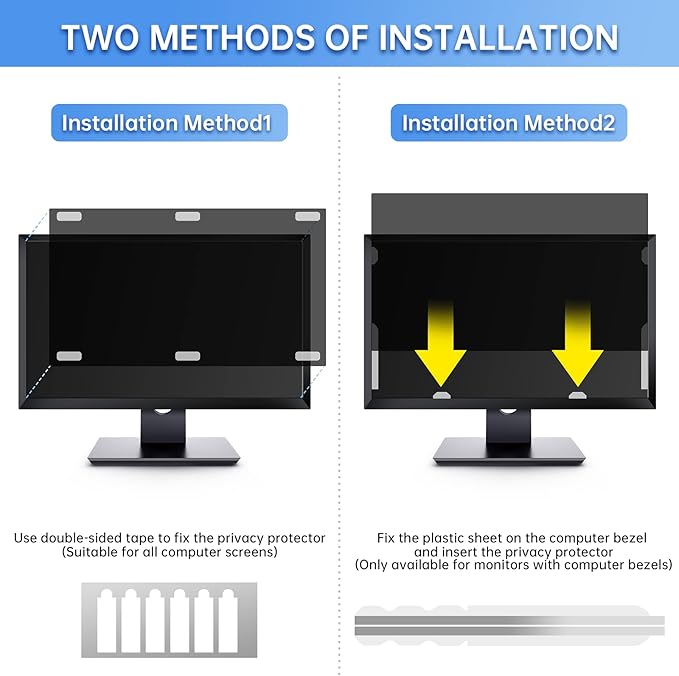 TWO METHODS OF INSTALLATION

Installation Method1

Use double-sided tape to fix the privacy protector
(Suitable for all computer screens)

Installation Method2

Fix the plastic sheet on the computer bezel and insert the privacy protector
(Only available for monitors with computer bezels)