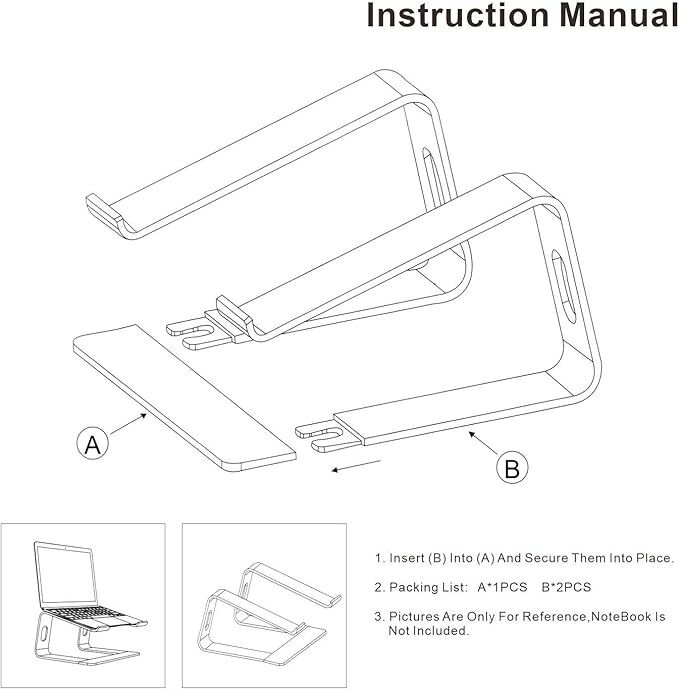 Instruction Manual

A

B

1. Insert (B) Into (A) And Secure Them Into Place.

2. Packing List: A*1PCS B*2PCS

3. Pictures Are Only For Reference,NoteBook Is Not Included.