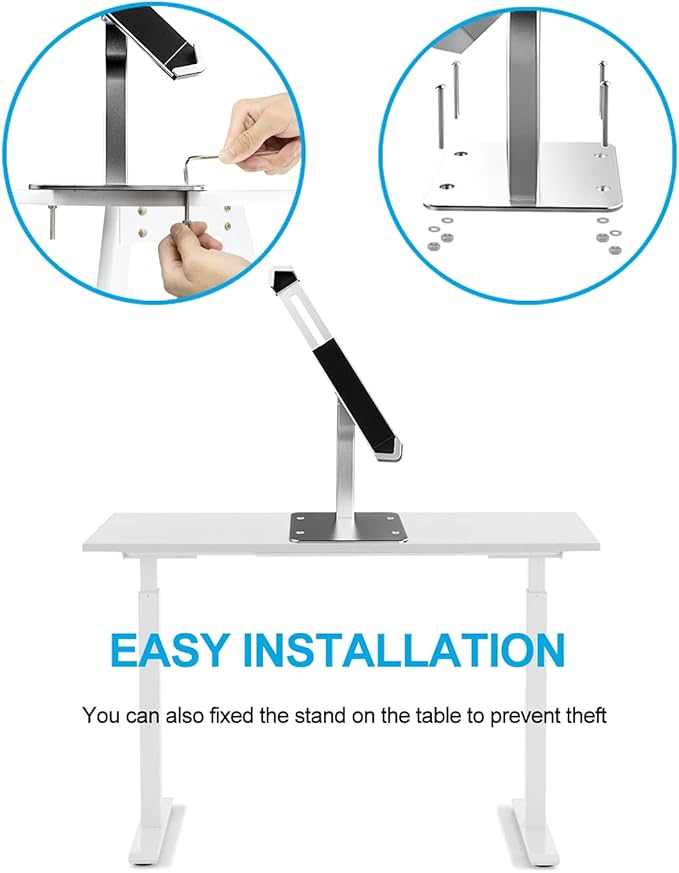 EASY INSTALLATION

You can also fixed the stand on the table to prevent theft