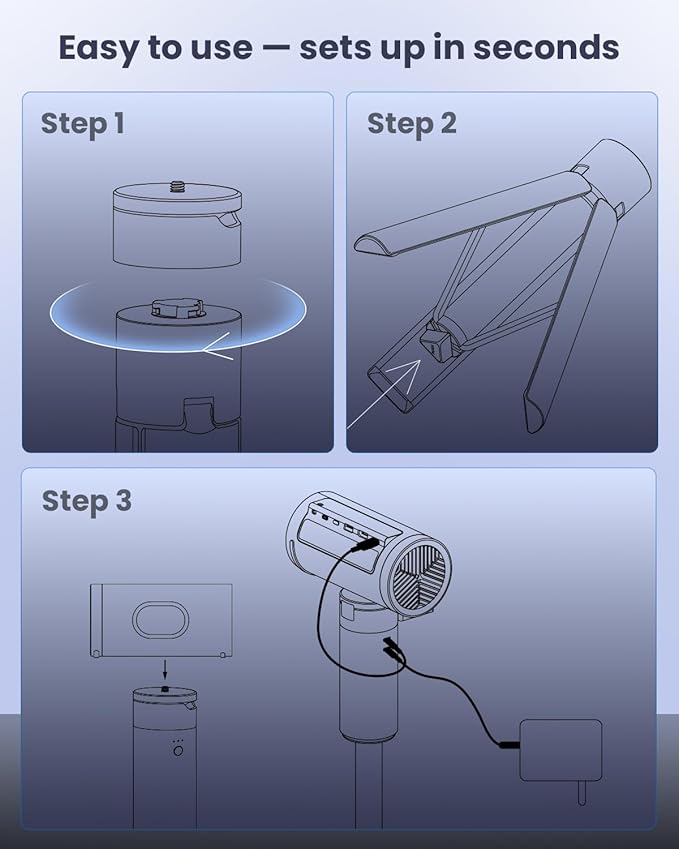 Easy to use — sets up in seconds

Step 1

Step 2

Step 3