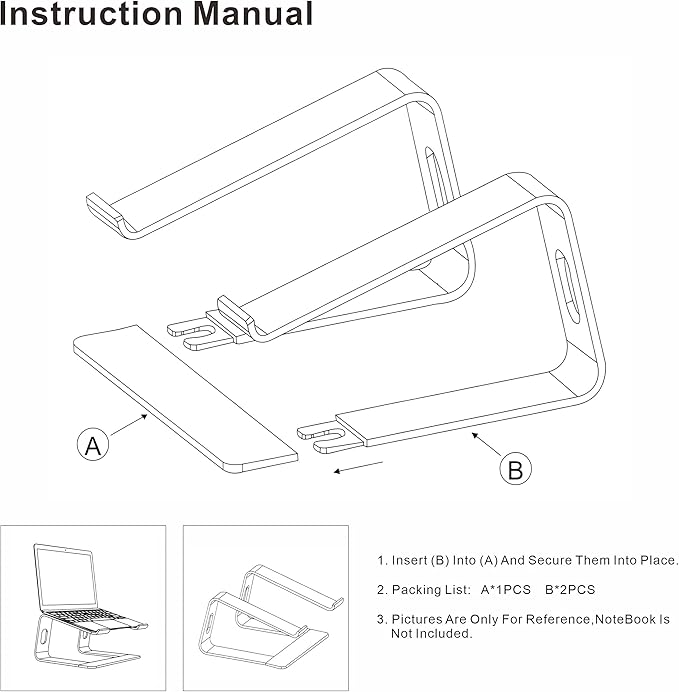 Instruction Manual

A

B

1. Insert (B) Into (A) And Secure Them Into Place.

2. Packing List: A*1PCS B*2PCS

3. Pictures Are Only For Reference,NoteBook Is Not Included.