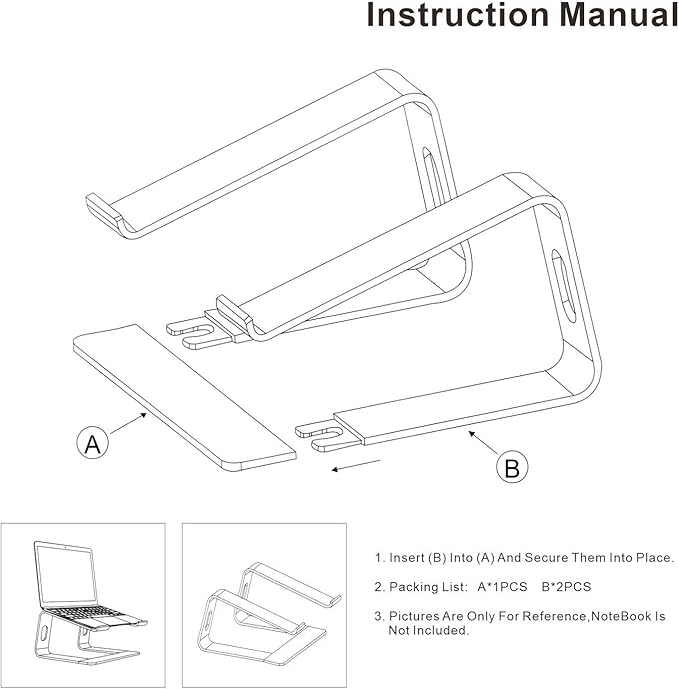 Instruction Manual

A

B

1. Insert (B) Into (A) And Secure Them Into Place.

2. Packing List: A*1PCS B*2PCS

3. Pictures Are Only For Reference,NoteBook Is Not Included.