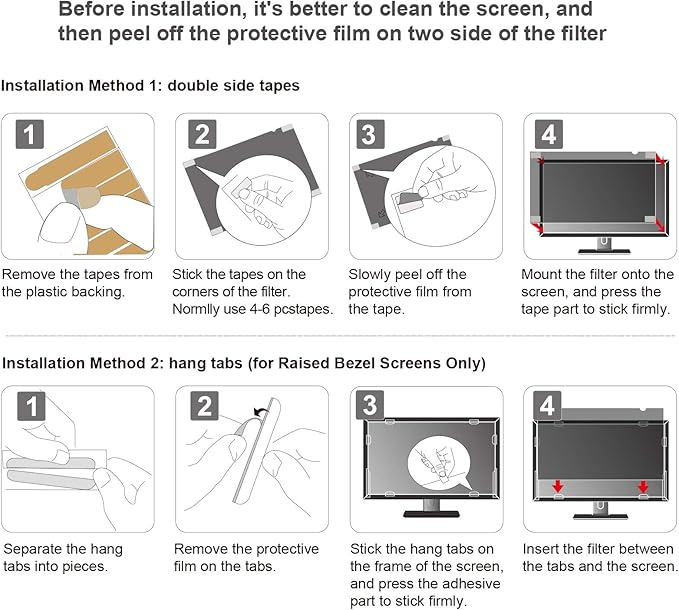 Before installation, it's better to clean the screen, and then peel off the protective film on two side of the filter

Installation Method 1: double side tapes

1

Remove the tapes from the plastic backing.

2

Stick the tapes on the corners of the filter. Normlly use 4-6 pcstapes.

3

Slowly peel off the protective film from the tape.

4

Mount the filter onto the screen, and press the tape part to stick firmly.

Installation Method 2: hang tabs (for Raised Bezel Screens Only)

1

Separate the hang tabs into pieces.

2

Remove the protective film on the tabs.

3

Stick the hang tabs on the frame of the screen, and press the adhesive part to stick firmly.

4

Insert the filter between the tabs and the screen.