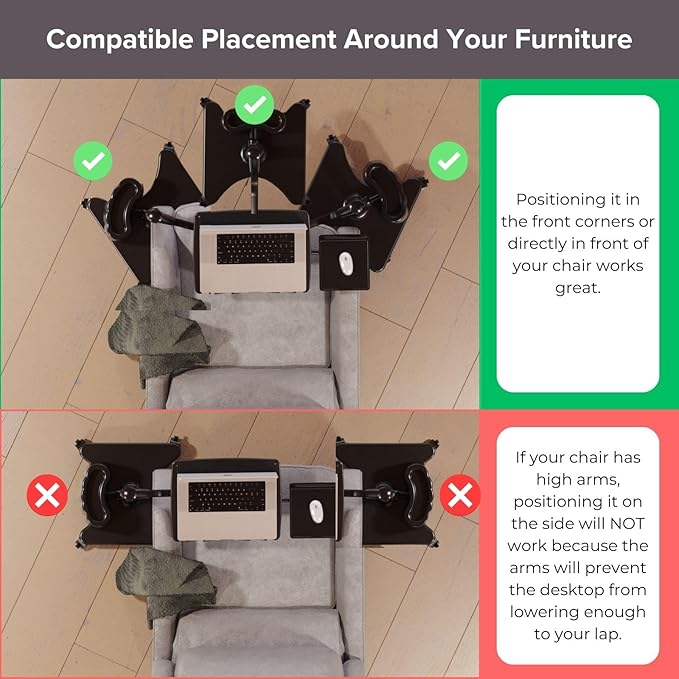 Compatible Placement Around Your Furniture

Positioning it in the front corners or directly in front of your chair works great.

If your chair has high arms, positioning it on the side will NOT work because the arms will prevent the desktop from lowering enough to your lap.