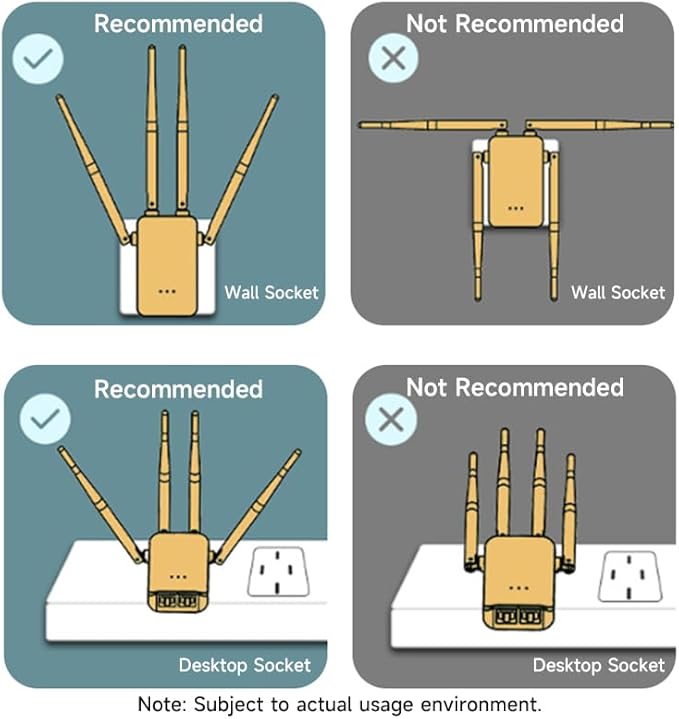 Recommended

Wall Socket

Not Recommended

Wall Socket

Recommended

Desktop Socket

Not Recommended

Desktop Socket

Note: Subject to actual usage environment.