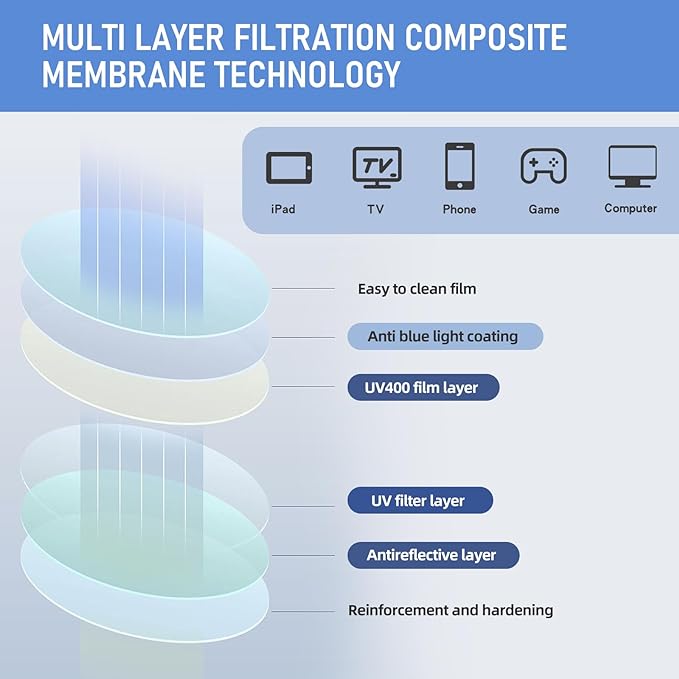 MULTI LAYER FILTRATION COMPOSITE MEMBRANE TECHNOLOGY

TV

iPad TV Phone Game Computer

Easy to clean film

Anti blue light coating

UV400 film layer

UV filter layer

Antireflective layer

Reinforcement and hardening