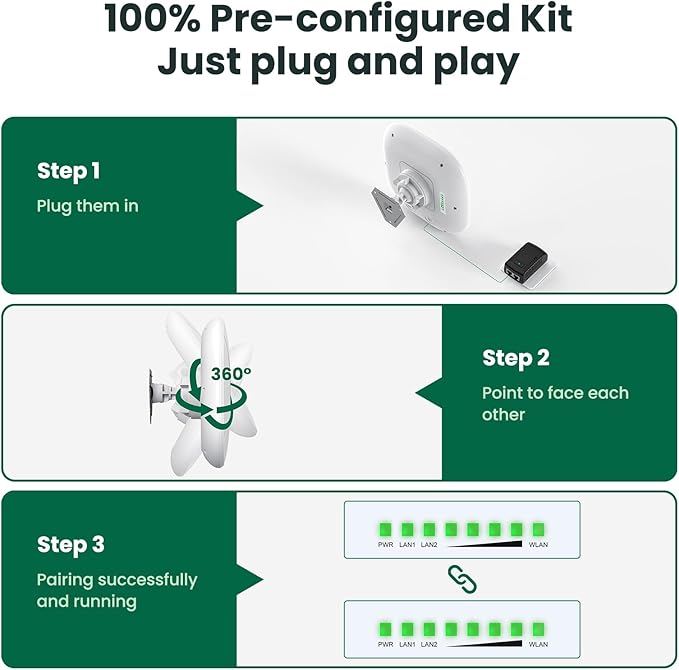 100% Pre-configured Kit
Just plug and play

Step 1
Plug them in

360°

Step 2
Point to face each other

Step 3
Pairing successfully and running

PWR LAN1 LAN2 WLAN

PWR LAN1 LAN2 WLAN