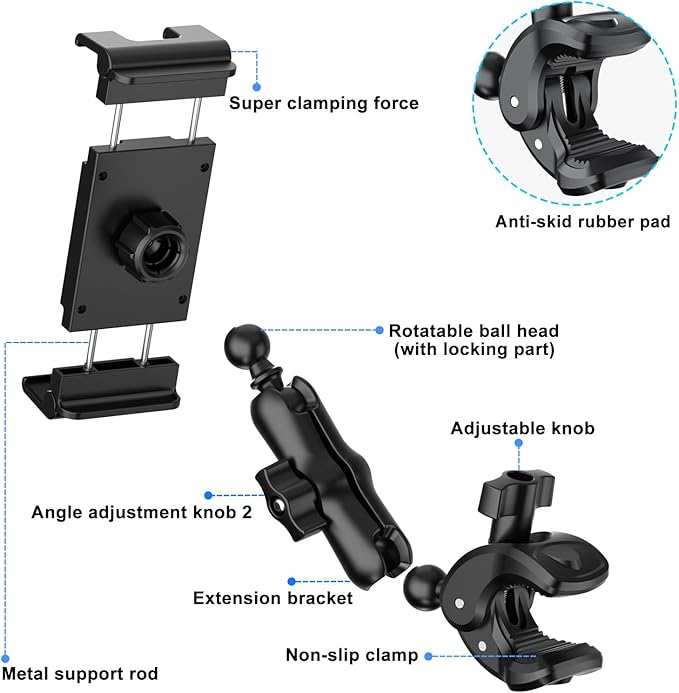 Super clamping force

Anti-skid rubber pad

Rotatable ball head
(with locking part)

Adjustable knob

Angle adjustment knob 2

Extension bracket

Non-slip clamp

Metal support rod