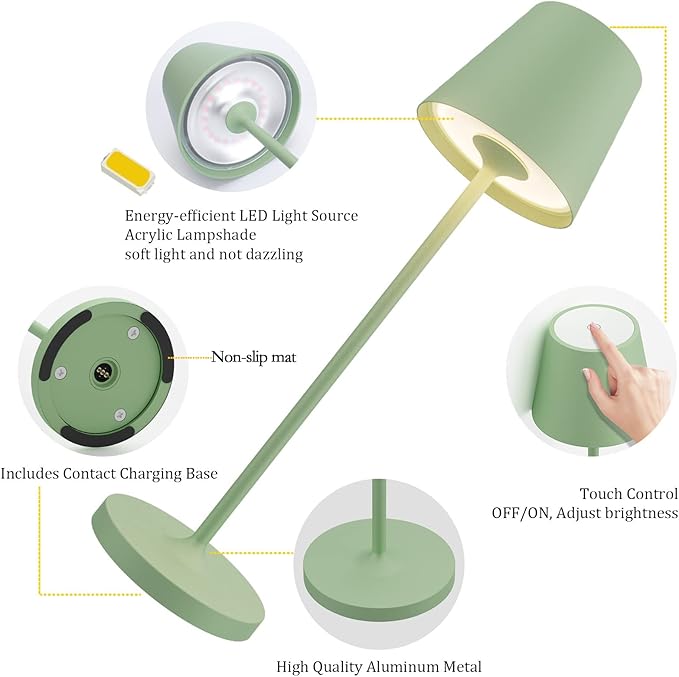 Energy-efficient LED Light Source
Acrylic Lampshade
soft light and not dazzling

Non-slip mat

Includes Contact Charging Base

Touch Control
OFF/ON, Adjust brightness

High Quality Aluminum Metal