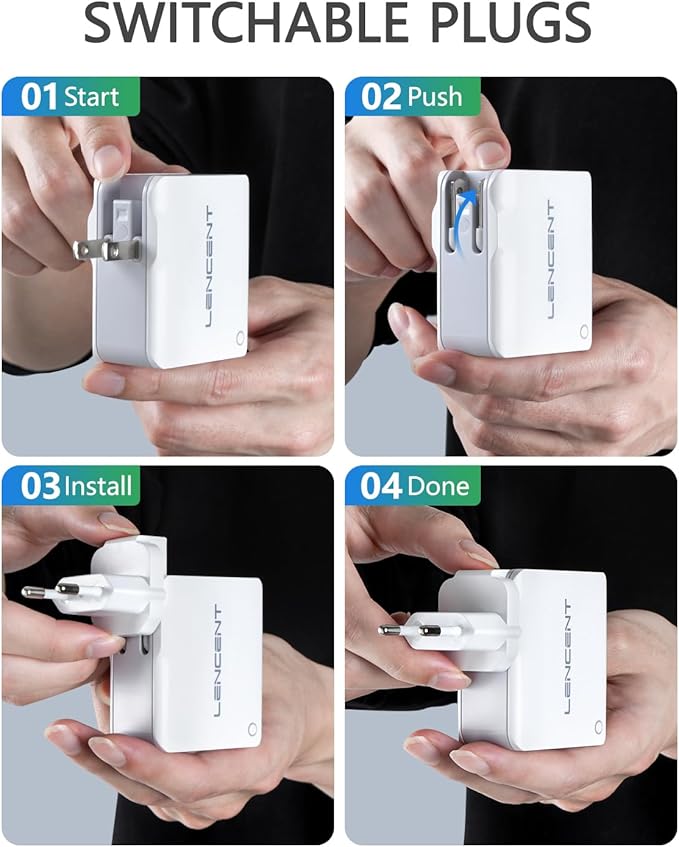 SWITCHABLE PLUGS

01 Start

LENCENT

02 Push

LENCENT

03 Install

LENCENT

04 Done

LENCENT