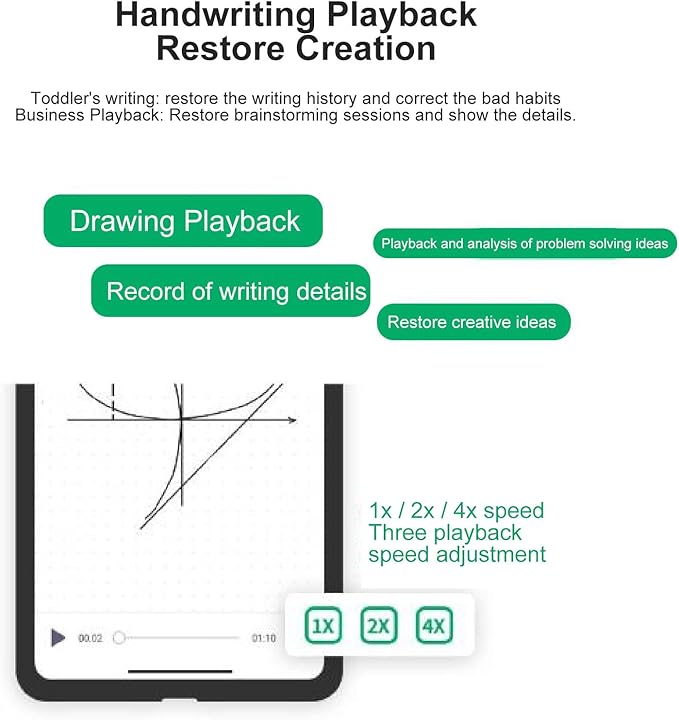 Handwriting Playback
Restore Creation

Toddler's writing: restore the writing history and correct the bad habits
Business Playback: Restore brainstorming sessions and show the details.

Drawing Playback

Playback and analysis of problem solving ideas

Record of writing details

Restore creative ideas

1x / 2x / 4x speed
Three playback speed adjustment

00:02

01:10

1X

2X

4X