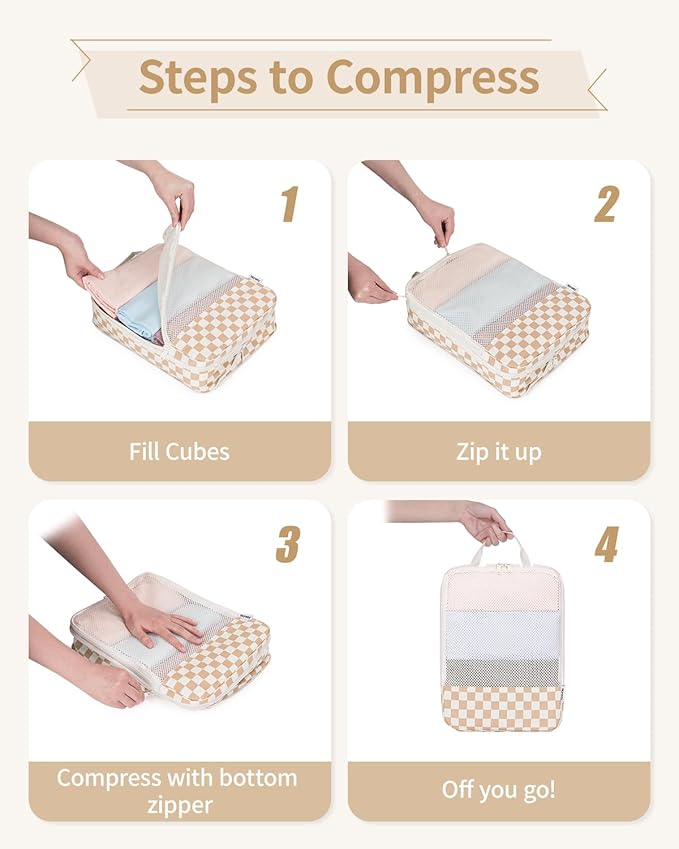 Steps to Compress

1

Fill Cubes

2

Zip it up

3

Compress with bottom zipper

4

Off you go!