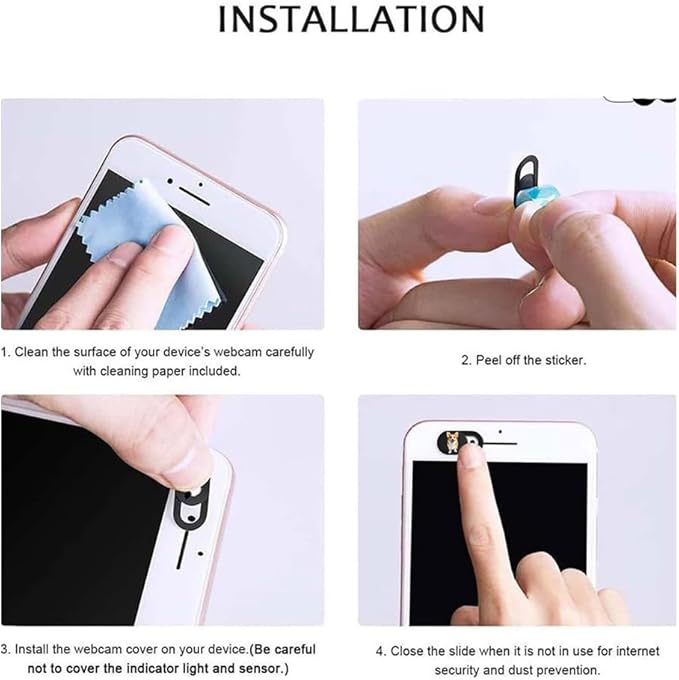 INSTALLATION

1. Clean the surface of your device's webcam carefully with cleaning paper included.

2. Peel off the sticker.

3. Install the webcam cover on your device.(Be careful not to cover the indicator light and sensor.)

4. Close the slide when it is not in use for internet security and dust prevention.