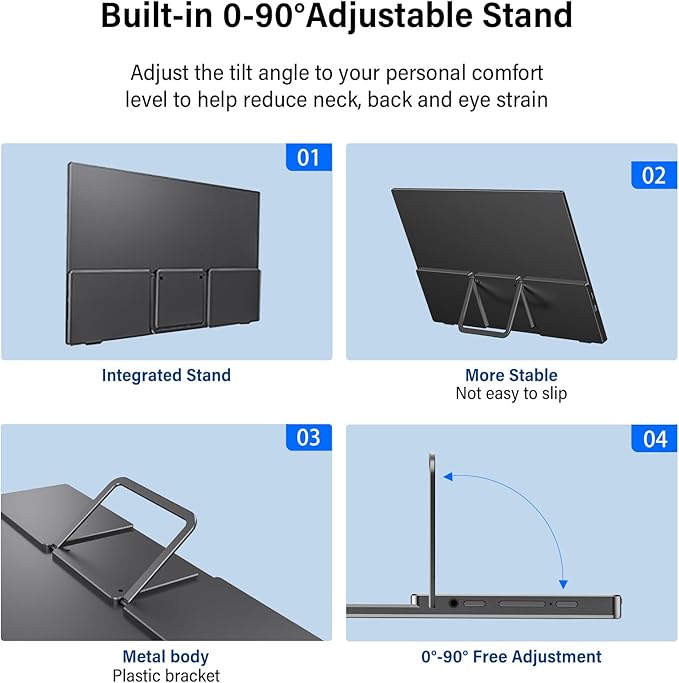 Built-in 0-90°Adjustable Stand

Adjust the tilt angle to your personal comfort level to help reduce neck, back and eye strain

01

Integrated Stand

02

More Stable
Not easy to slip

03

Metal body
Plastic bracket

04

0°-90° Free Adjustment