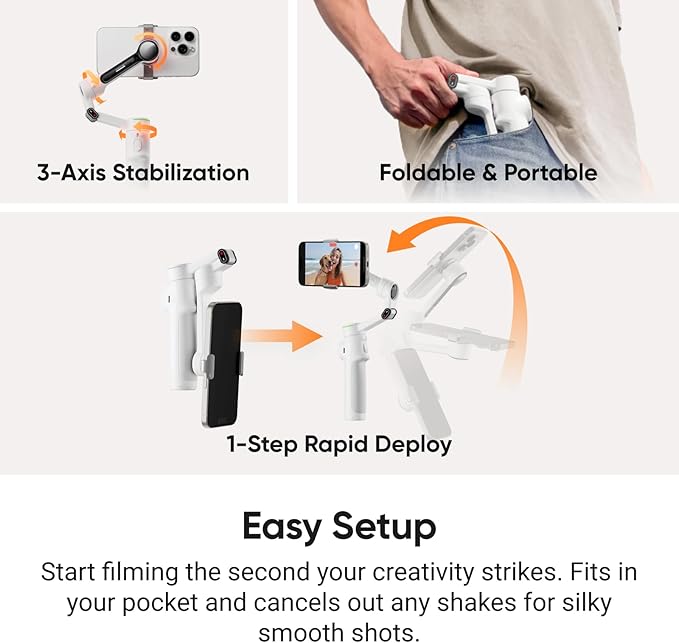 3-Axis Stabilization

Foldable & Portable

1-Step Rapid Deploy

Easy Setup

Start filming the second your creativity strikes. Fits in your pocket and cancels out any shakes for silky smooth shots.