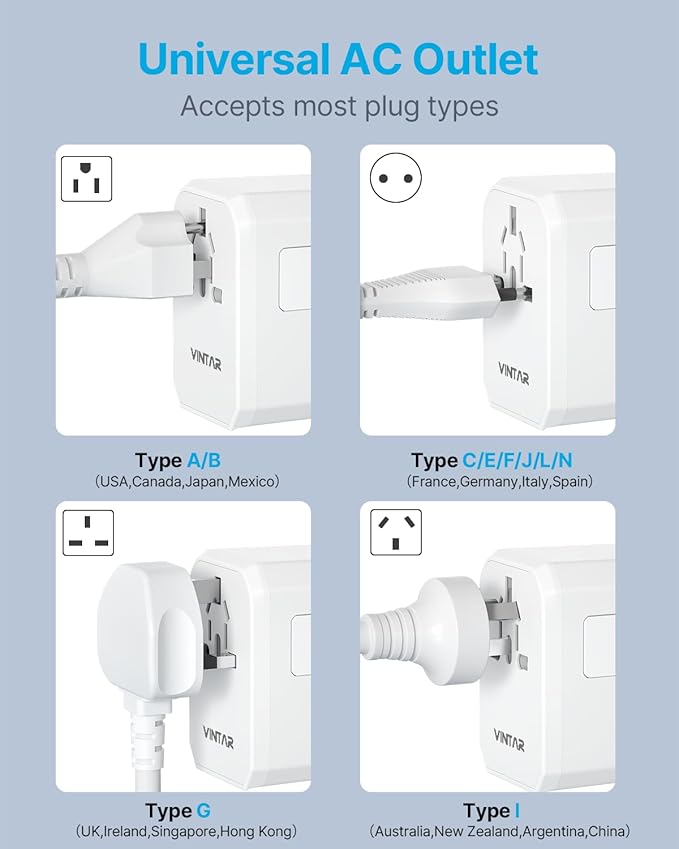 Universal AC Outlet

Accepts most plug types

VINTAR

Type A/B
(USA,Canada,Japan,Mexico)

VINTAR

Type C/E/F/J/L/N
(France,Germany,Italy,Spain)

VINTAR

Type G
(UK,Ireland,Singapore,Hong Kong)

VINTAR

Type I
(Australia,New Zealand,Argentina,China)