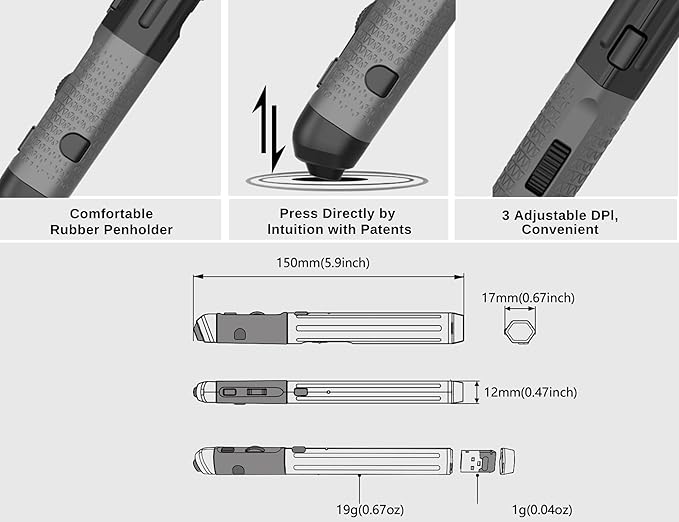 Comfortable Rubber Penholder

Press Directly by Intuition with Patents

3 Adjustable DPI, Convenient

150mm(5.9inch)

17mm(0.67inch)

12mm(0.47inch)

19g(0.67oz)

1g(0.04oz)