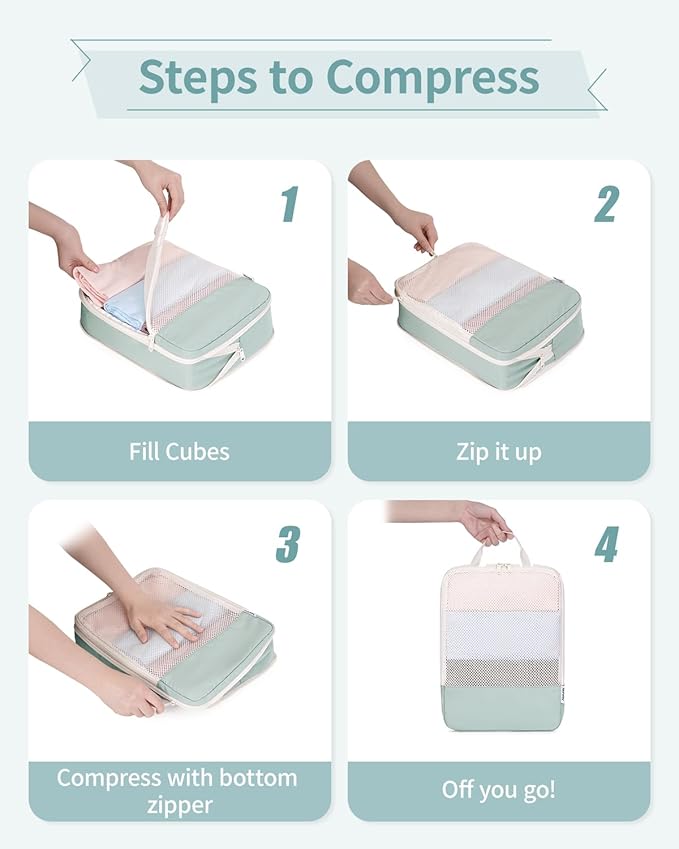 Steps to Compress

1

Fill Cubes

2

Zip it up

3

Compress with bottom zipper

4

Off you go!