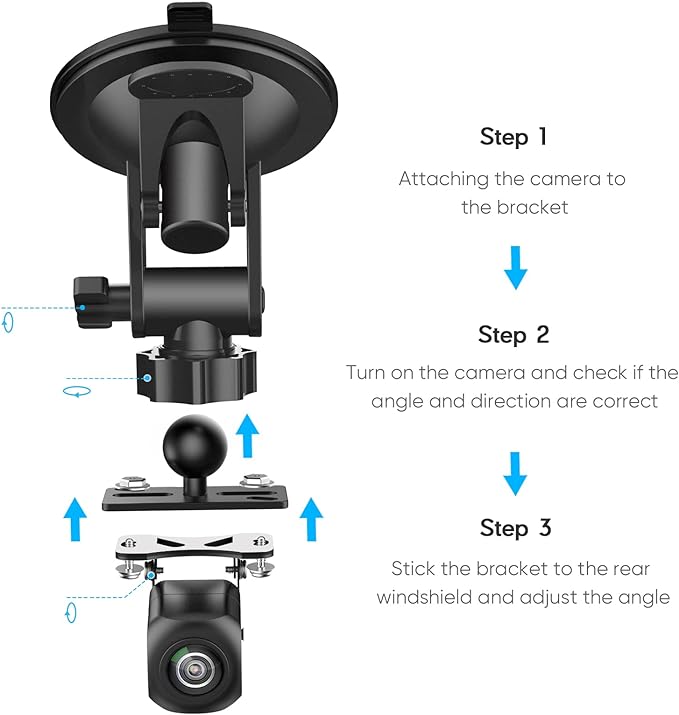 Step 1

Attaching the camera to the bracket

Step 2

Turn on the camera and check if the angle and direction are correct

Step 3

Stick the bracket to the rear windshield and adjust the angle