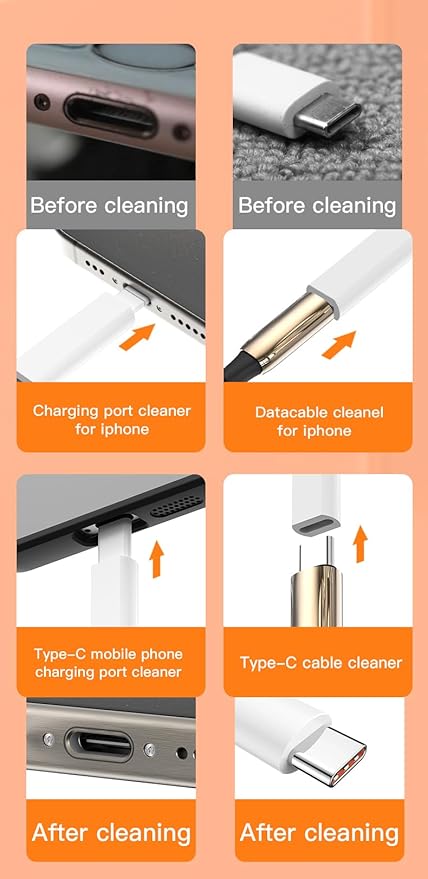 Before cleaning

Before cleaning

Charging port cleaner for iphone

Datacable cleanel for iphone

Type-C mobile phone charging port cleaner

Type-C cable cleaner

After cleaning

After cleaning