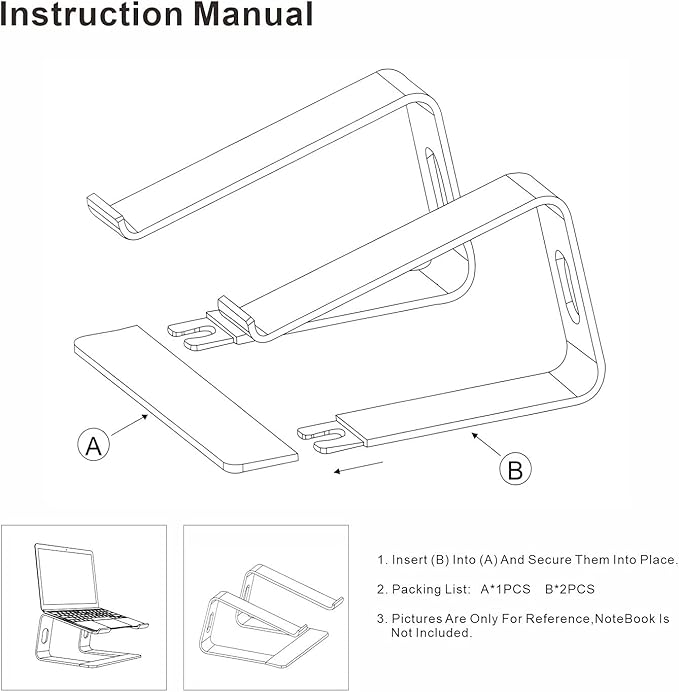 Instruction Manual

A

B

1. Insert (B) Into (A) And Secure Them Into Place.

2. Packing List: A*1PCS B*2PCS

3. Pictures Are Only For Reference,NoteBook Is Not Included.