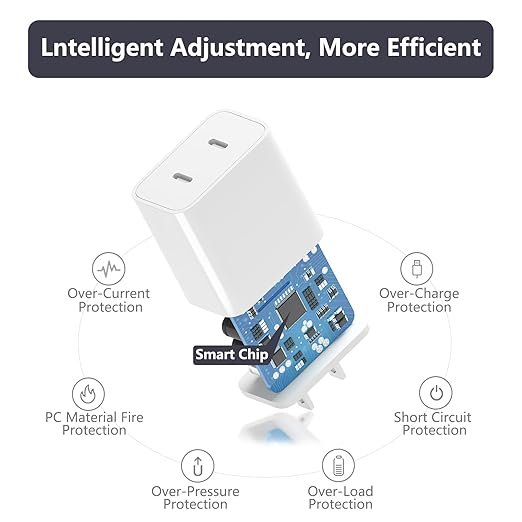 Lntelligent Adjustment, More Efficient

Over-Current Protection

Over-Charge Protection

Smart Chip

PC Material Fire Protection

Short Circuit Protection

Over-Pressure Protection

Over-Load Protection