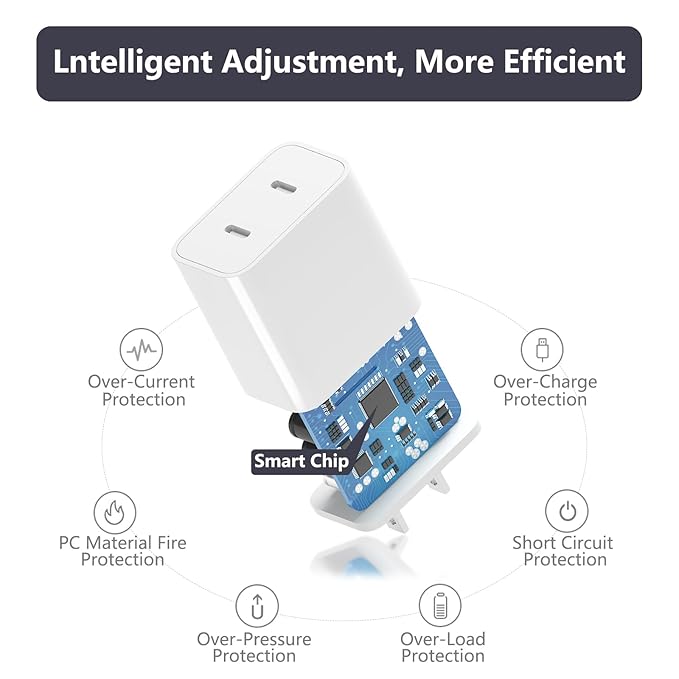 Lntelligent Adjustment, More Efficient

Over-Current Protection

Over-Charge Protection

Smart Chip

PC Material Fire Protection

Short Circuit Protection

Over-Pressure Protection

Over-Load Protection