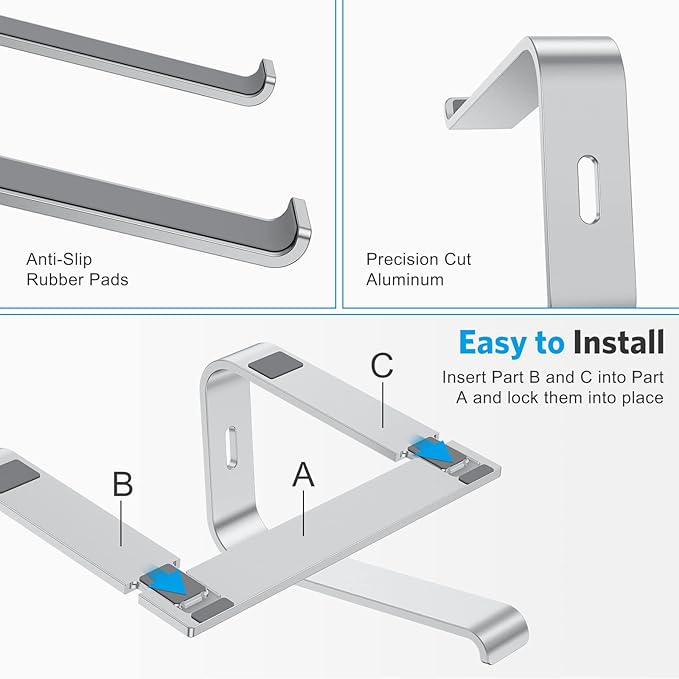 Anti-Slip
Rubber Pads

Precision Cut
Aluminum

Easy to Install

Insert Part B and C into Part A and lock them into place

C

B

A