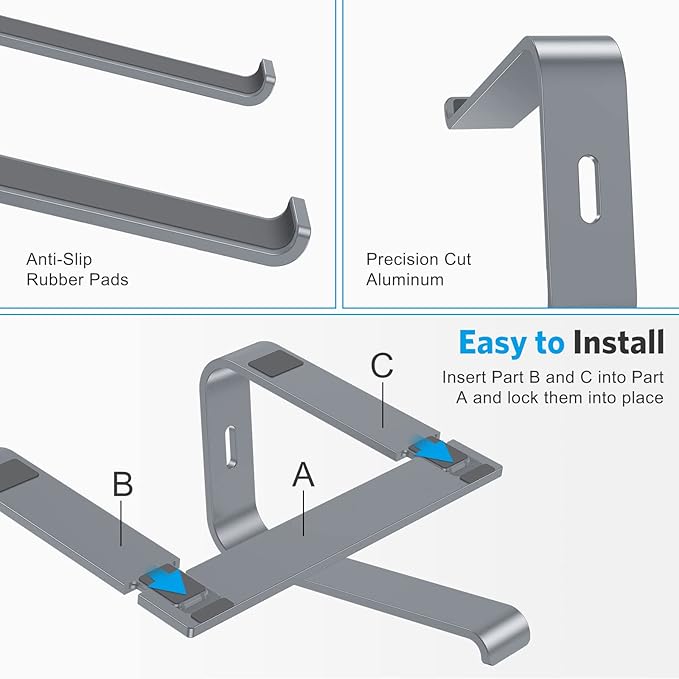 Anti-Slip
Rubber Pads

Precision Cut
Aluminum

Easy to Install

Insert Part B and C into Part A and lock them into place

C

B

A