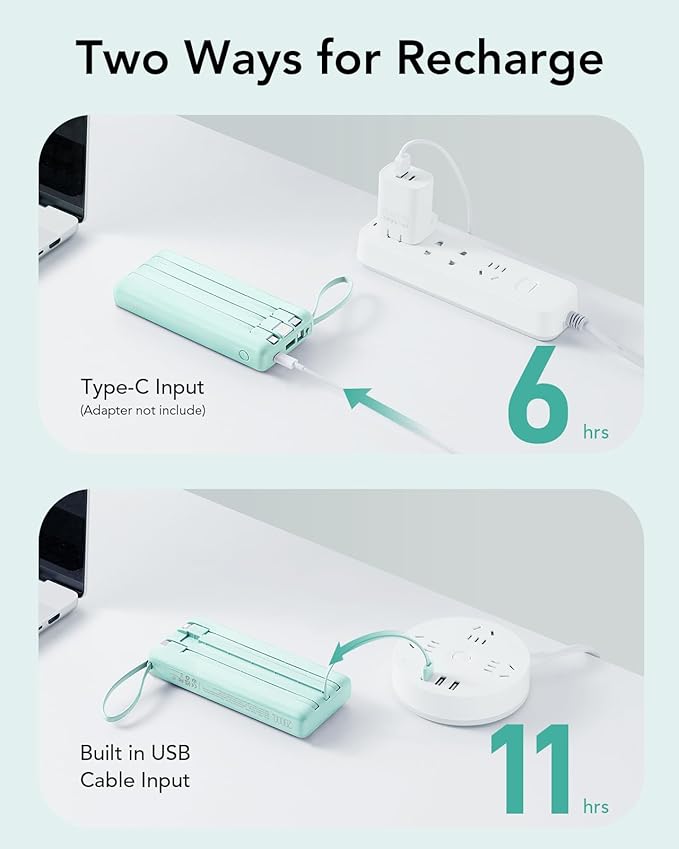 Two Ways for Recharge

Type-C Input
(Adapter not include)

6 hrs

Built in USB
Cable Input

11 hrs