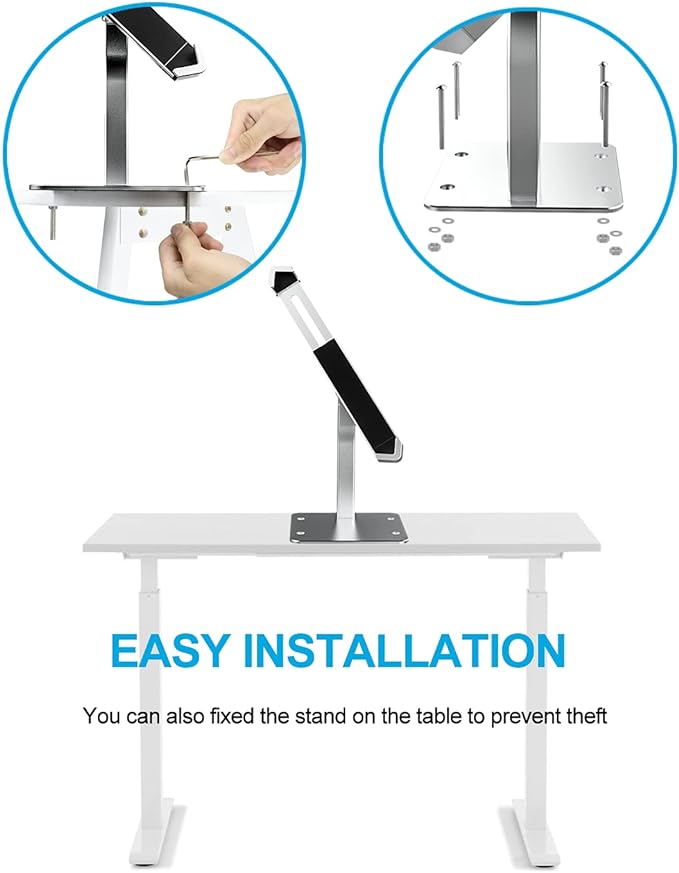 EASY INSTALLATION

You can also fixed the stand on the table to prevent theft