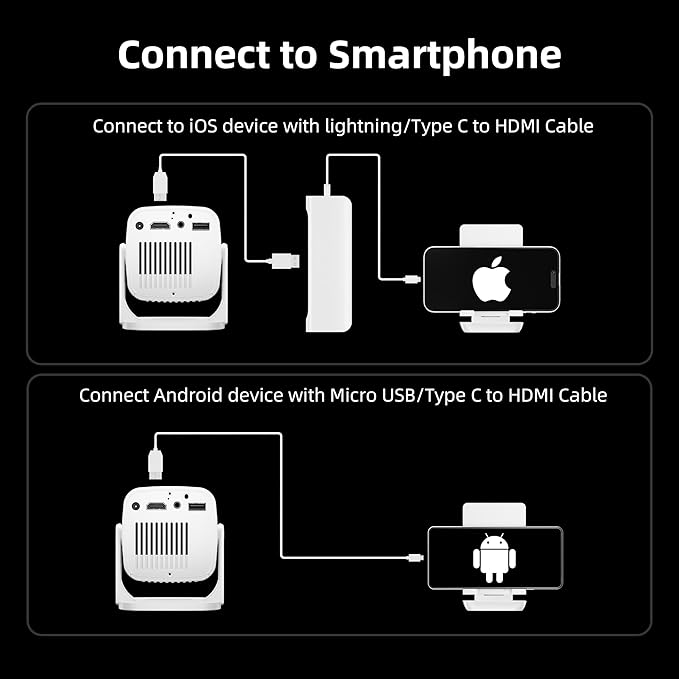 Connect to Smartphone

Connect to iOS device with lightning/Type C to HDMI Cable

Connect Android device with Micro USB/Type C to HDMI Cable