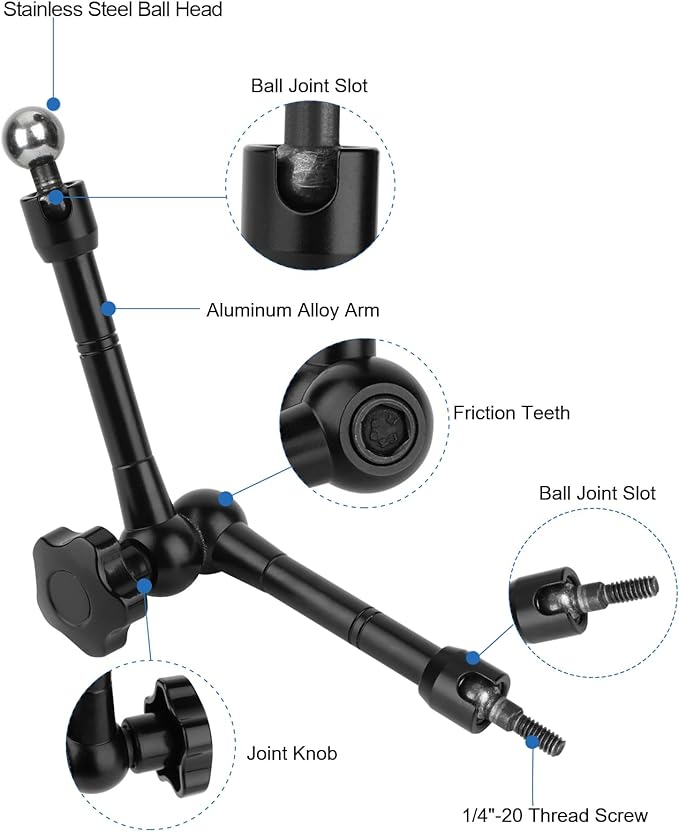 Stainless Steel Ball Head

Ball Joint Slot

Aluminum Alloy Arm

Friction Teeth

Ball Joint Slot

Joint Knob

1/4"-20 Thread Screw