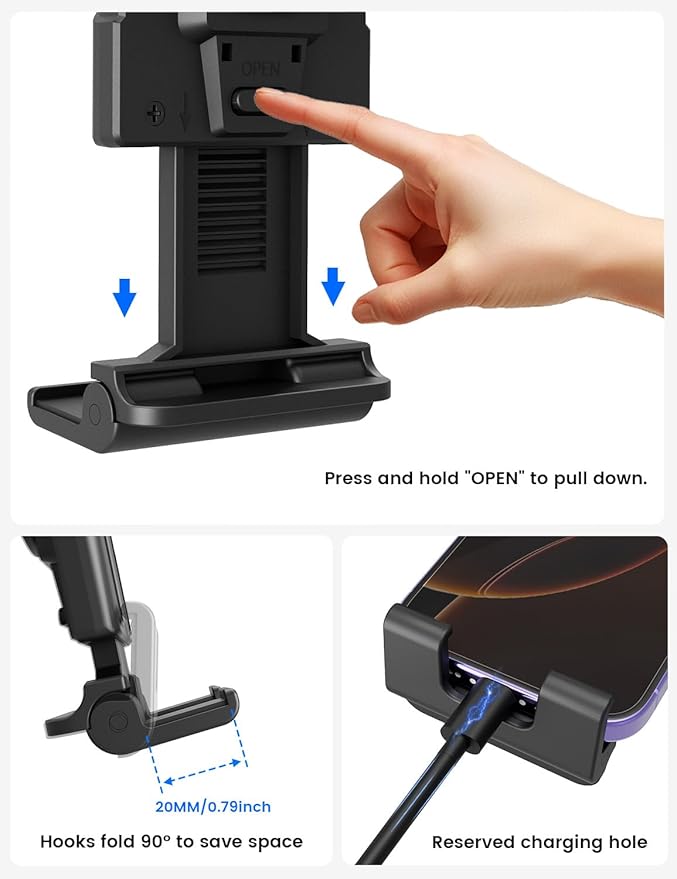 OPEN

Press and hold "OPEN" to pull down.

20MM/0.79inch

Hooks fold 90° to save space

Reserved charging hole