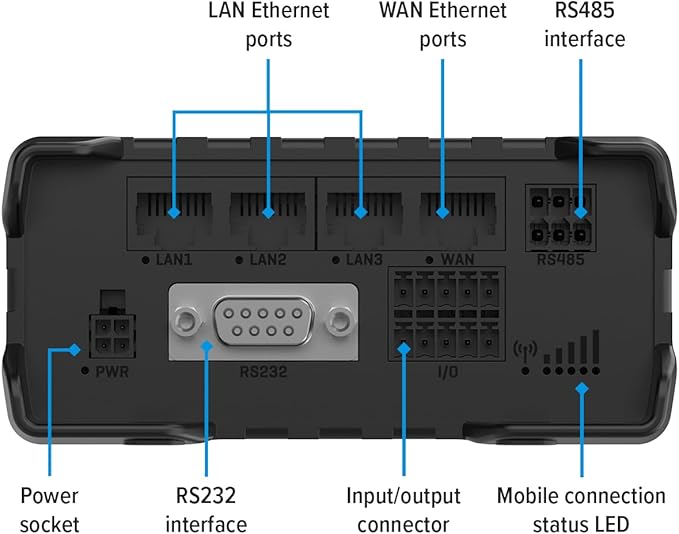 LAN Ethernet ports

WAN Ethernet ports

RS485 interface

LAN1

LAN2

LAN3

WAN

RS485

PWR

RS232

I/O

Power socket

RS232 interface

Input/output connector

Mobile connection status LED