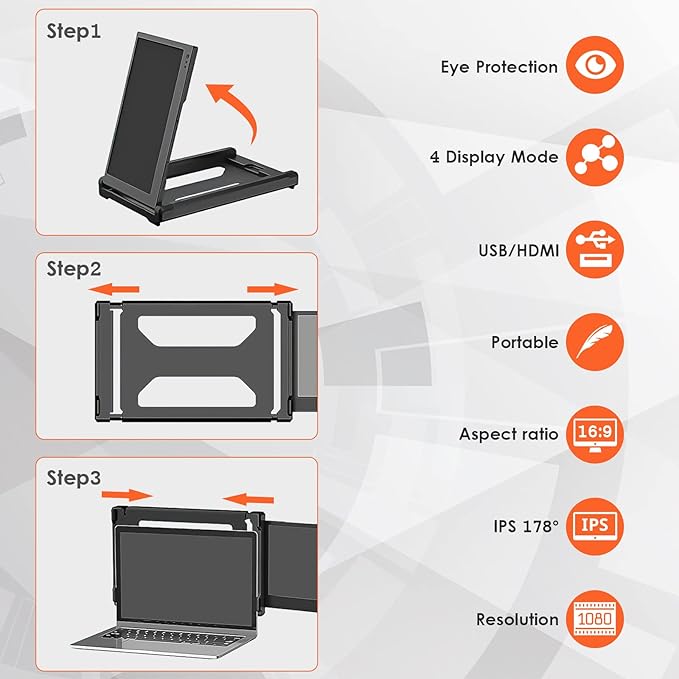 Step1

Step2

Step3

Eye Protection

4 Display Mode

USB/HDMI

Portable

Aspect ratio

16:9

IPS 178°

IPS

Resolution

1080