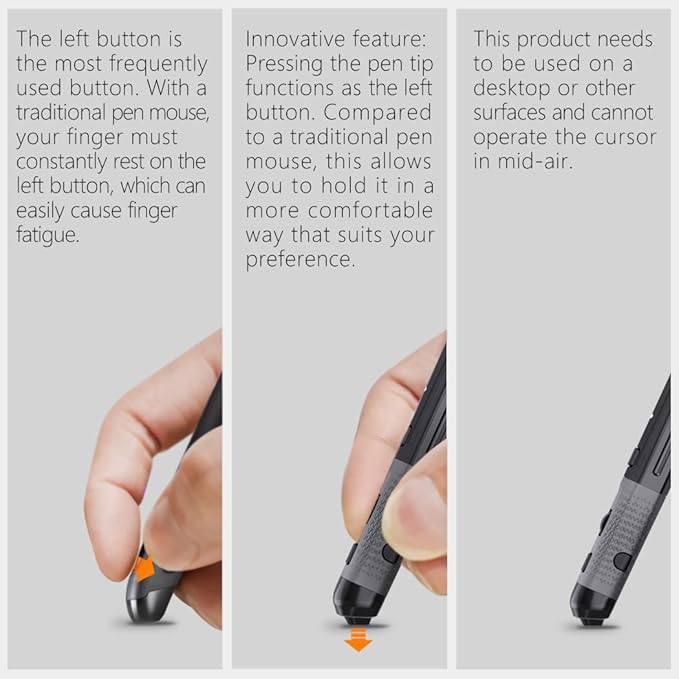 The left button is the most frequently used button. With a traditional pen mouse, your finger must constantly rest on the left button, which can easily cause finger fatigue.

Innovative feature: Pressing the pen tip functions as the left button. Compared to a traditional pen mouse, this allows you to hold it in a more comfortable way that suits your preference.

This product needs to be used on a desktop or other surfaces and cannot operate the cursor in mid-air.