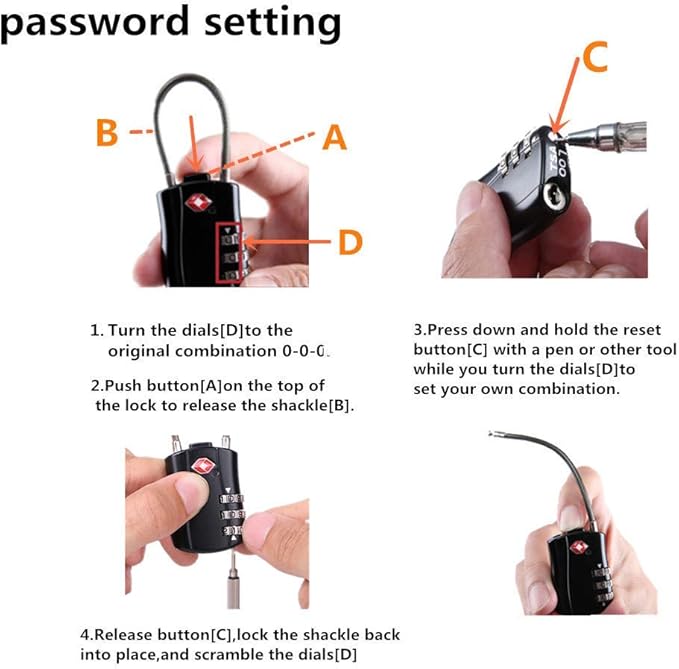 password setting

B

A

D

C

TSA
007

1. Turn the dials[D]to the original combination 0-0-0.

2.Push button[A]on the top of the lock to release the shackle[B].

3.Press down and hold the reset button[C] with a pen or other tool while you turn the dials[D]to set your own combination.

4.Release button[C],lock the shackle back into place,and scramble the dials[D]