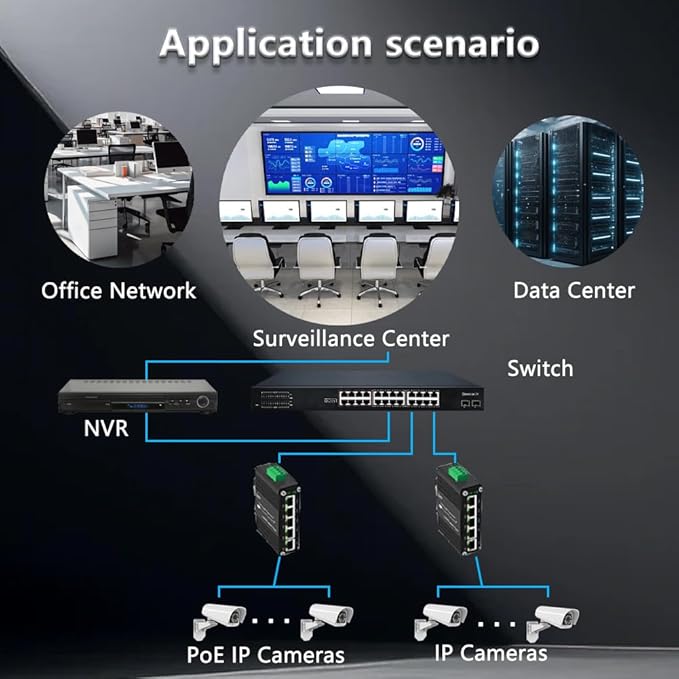 Application scenario

Office Network

Surveillance Center

Data Center

Switch

NVR

PoE IP Cameras

IP Cameras