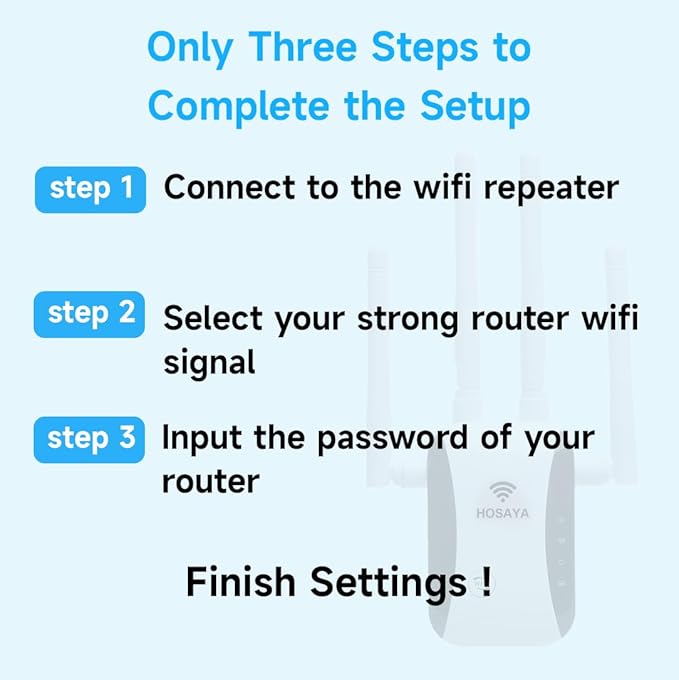 Only Three Steps to Complete the Setup

step 1 Connect to the wifi repeater

step 2 Select your strong router wifi signal

step 3 Input the password of your router

HOSAYA

Finish Settings !