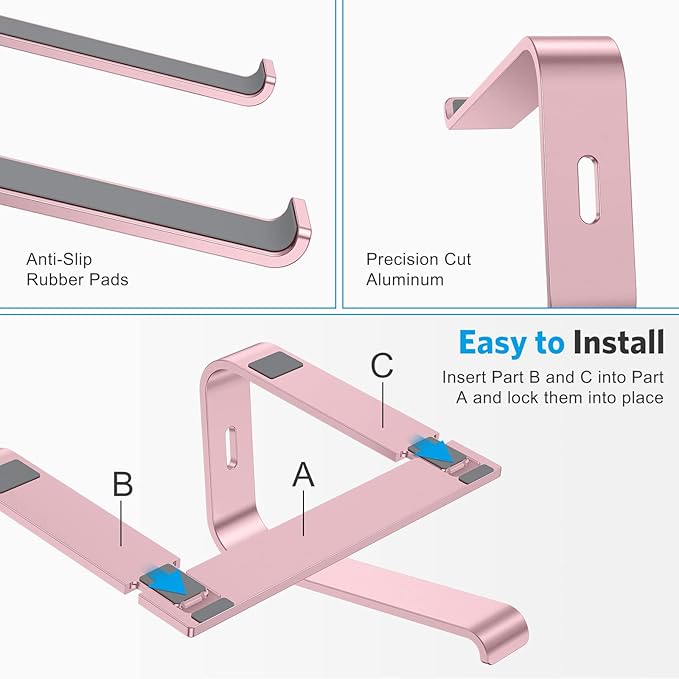 Anti-Slip
Rubber Pads

Precision Cut
Aluminum

Easy to Install

Insert Part B and C into Part A and lock them into place

C

B

A