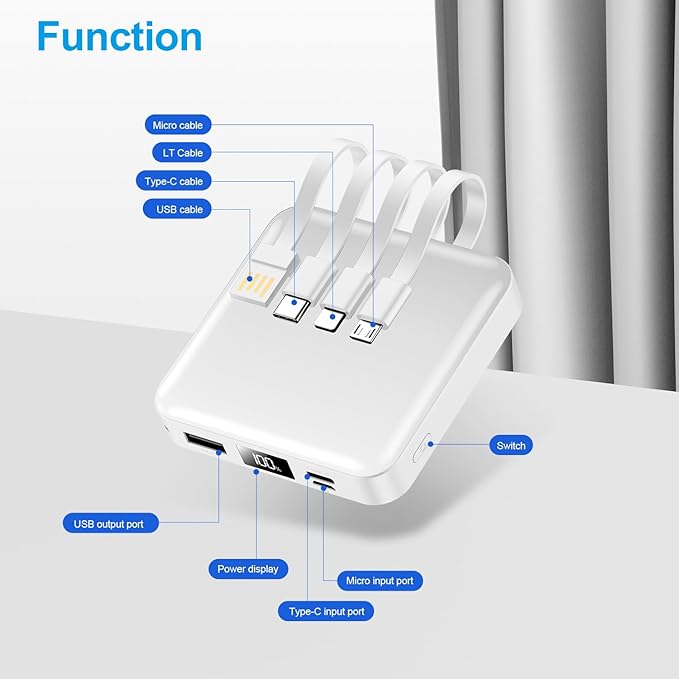 Function

Micro cable

LT Cable

Type-C cable

USB cable

Switch

100%

USB output port

Power display

Micro input port

Type-C input port