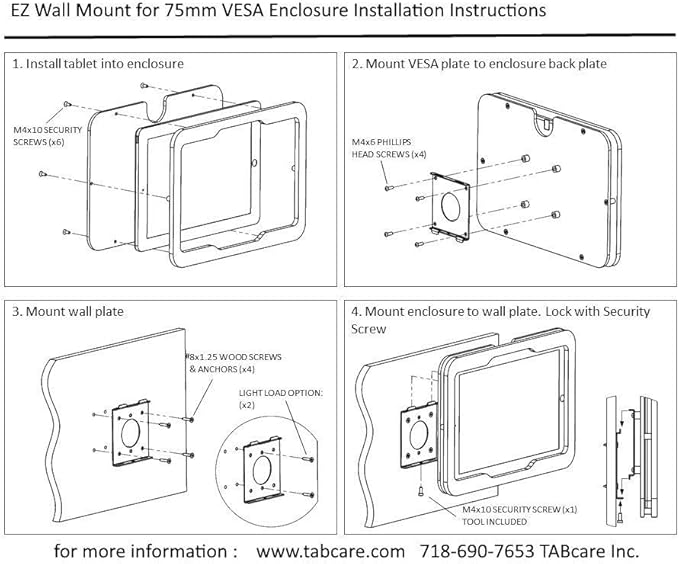 EZ Wall Mount for 75mm VESA Enclosure Installation Instructions

1. Install tablet into enclosure

M4x10 SECURITY SCREWS (x6)

2. Mount VESA plate to enclosure back plate

M4x6 PHILLIPS HEAD SCREWS (x4)

3. Mount wall plate

#8x1.25 WOOD SCREWS & ANCHORS (x4)

LIGHT LOAD OPTION: (x2)

4. Mount enclosure to wall plate. Lock with Security Screw

M4x10 SECURITY SCREW (x1) TOOL INCLUDED

for more information : www.tabcare.com 718-690-7653 TABcare Inc.