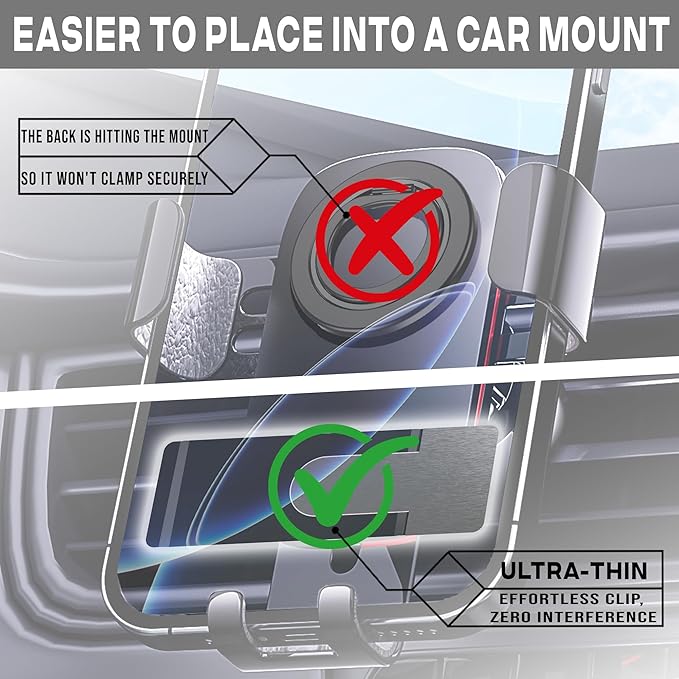 EASIER TO PLACE INTO A CAR MOUNT

THE BACK IS HITTING THE MOUNT
SO IT WON'T CLAMP SECURELY

ULTRA-THIN
EFFORTLESS CLIP,
ZERO INTERFERENCE