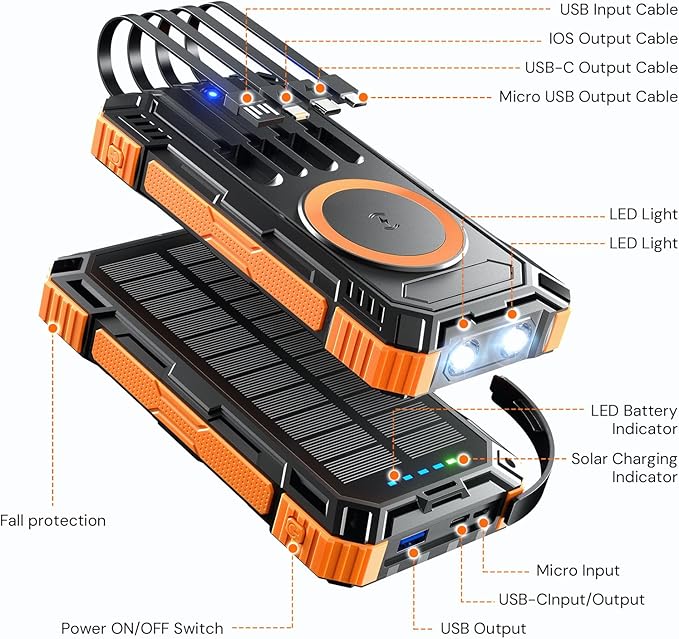 USB Input Cable
IOS Output Cable
USB-C Output Cable
Micro USB Output Cable
LED Light
LED Light
LED Battery Indicator
Solar Charging Indicator
Fall protection
Micro Input
USB-CInput/Output
Power ON/OFF Switch
USB Output