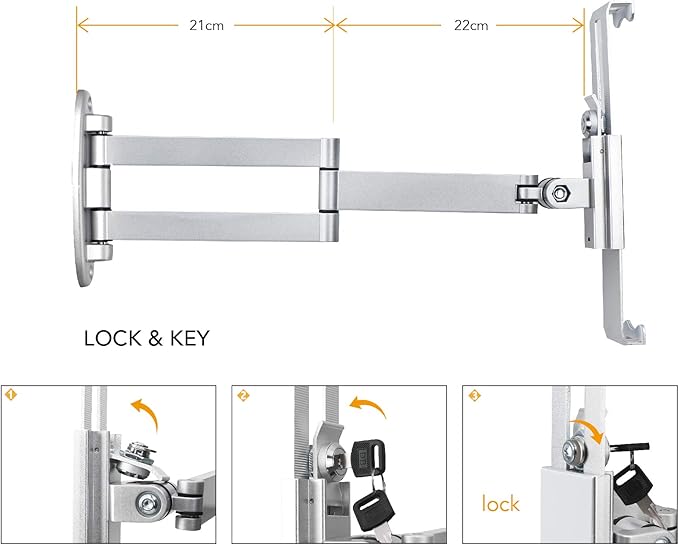 21cm

22cm

LOCK & KEY

1

2

3

lock