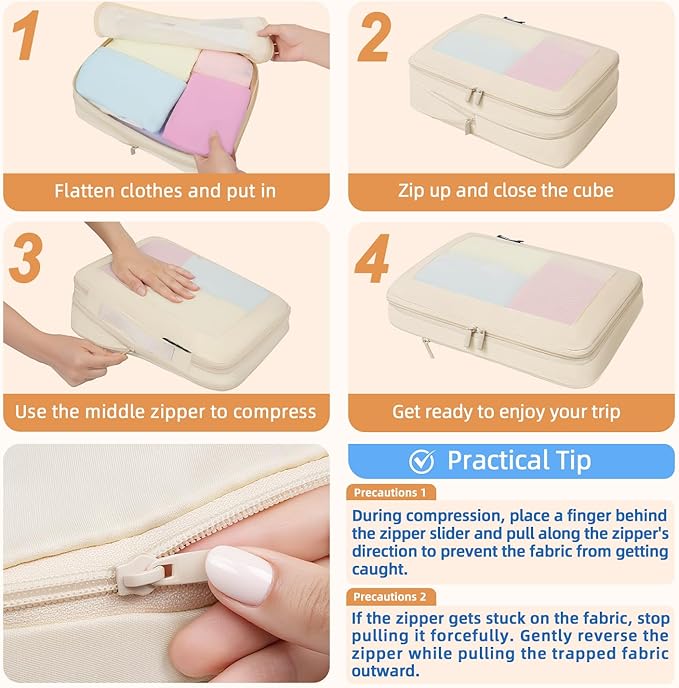 1

Flatten clothes and put in

2

Zip up and close the cube

3

Use the middle zipper to compress

4

Get ready to enjoy your trip

Practical Tip

Precautions 1

During compression, place a finger behind the zipper slider and pull along the zipper's direction to prevent the fabric from getting caught.

Precautions 2

If the zipper gets stuck on the fabric, stop pulling it forcefully. Gently reverse the zipper while pulling the trapped fabric outward.