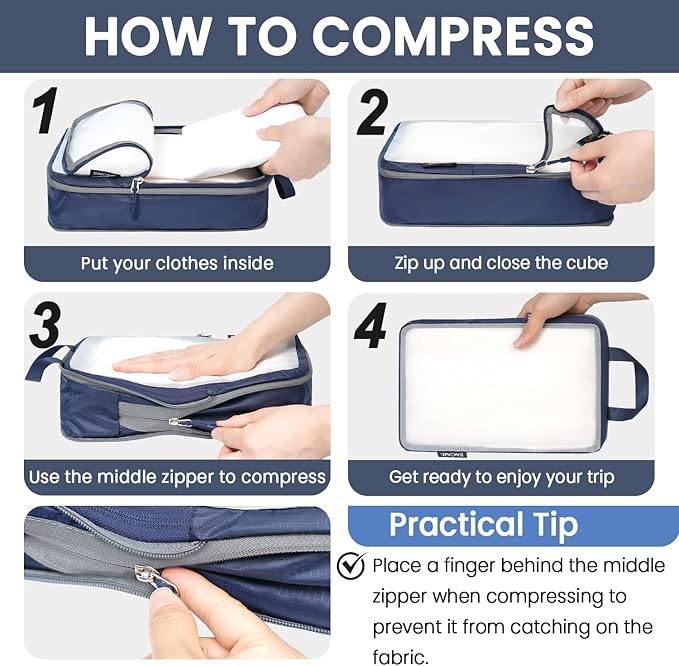 HOW TO COMPRESS

1

Put your clothes inside

2

Zip up and close the cube

3

Use the middle zipper to compress

4

Get ready to enjoy your trip

Practical Tip

Place a finger behind the middle zipper when compressing to prevent it from catching on the fabric.