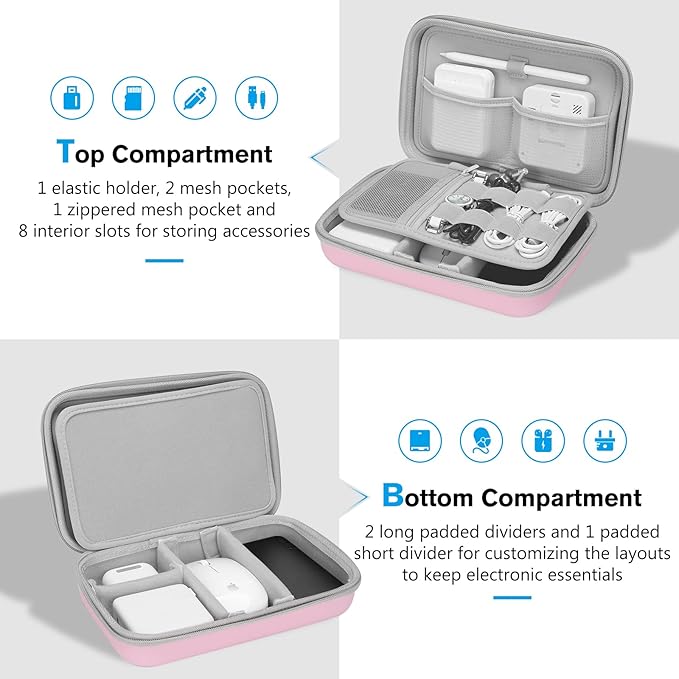 Top Compartment

1 elastic holder, 2 mesh pockets, 1 zippered mesh pocket and 8 interior slots for storing accessories

Bottom Compartment

2 long padded dividers and 1 padded short divider for customizing the layouts to keep electronic essentials